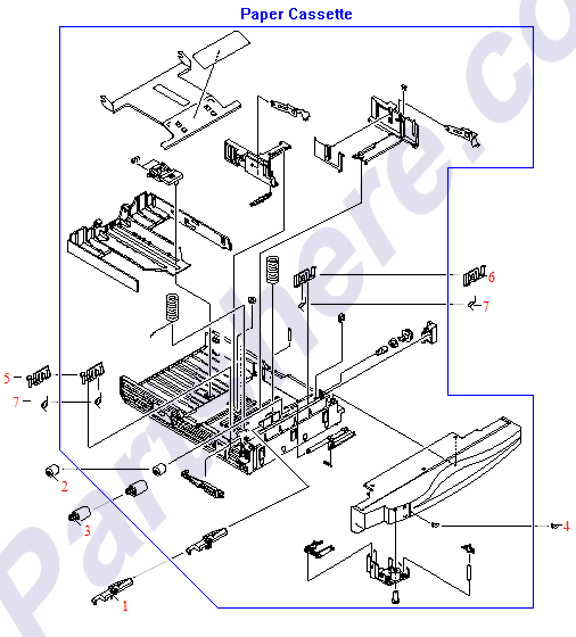 Paper Cassette

6

7

5

7

2

3

4

1

Partshere.co